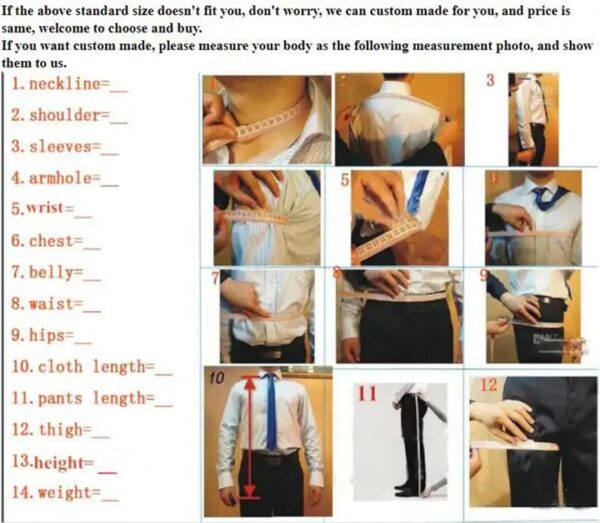 If the above standard size doesn't fit you, don't worry, we can custom made for you, and price is same, welcome to choose and buy.
If you want custom made, please measure your body as the following measurement photo, and show them to us.

1. neckline=__
2. shoulder=__
3. sleeves=__
4. armhole=__
5. wrist=__
6. chest=__
7. belly=__
8. waist=__
9. hips=__
10. cloth length=__
11. pants length=__
12. thigh=__
13. height=__
14. weight=__

3
5
7
8
9
10
11
12